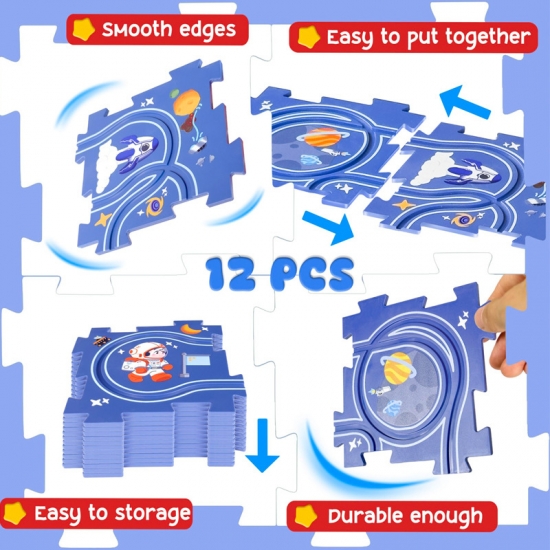 Smooth edges

Easy to put together

12 PCS

Easy to storage

Durable enough